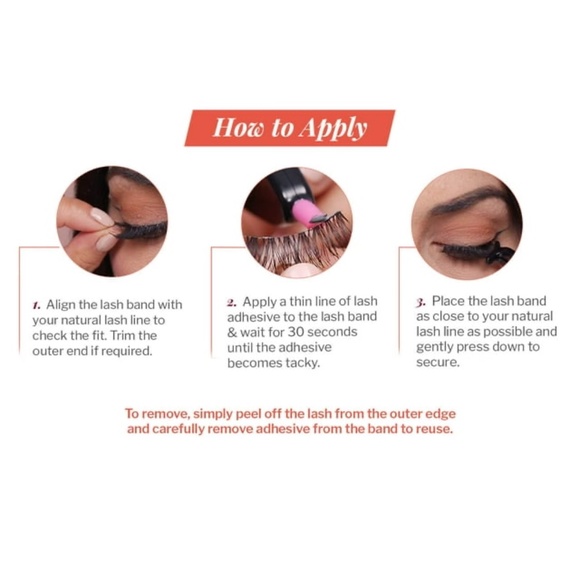 How to Apply

1. Align the lash band with your natural lash line to check the fit. Trim the outer end if required.

2. Apply a thin line of lash adhesive to the lash band & wait for 30 seconds until the adhesive becomes tacky.

3. Place the lash band as close to your natural lash line as possible and gently press down to secure.

To remove, simply peel off the lash from the outer edge and carefully remove adhesive from the band to reuse.